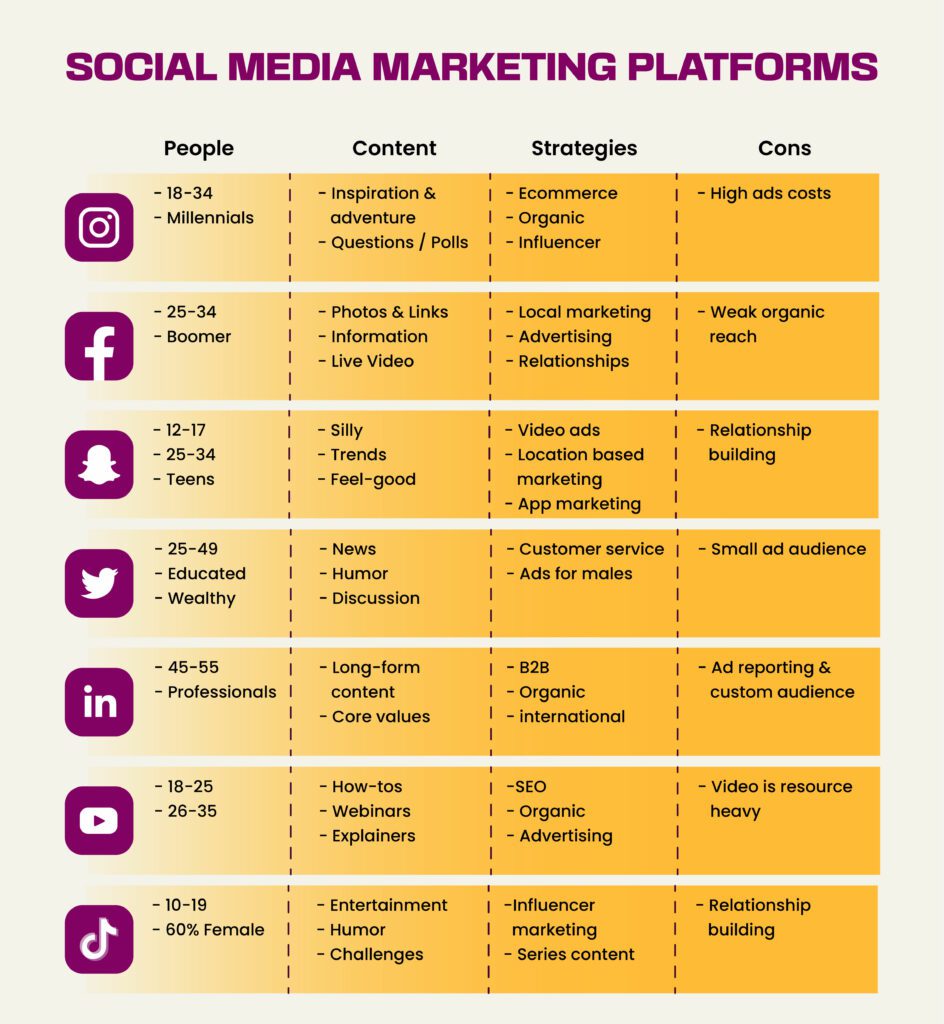 SOCIAL MEDIA MARKETING PLATFORMS

| People | Content | Strategies | Cons |
|---|---|---|---|
| - 18-34 - Millennials | - Inspiration & adventure - Questions / Polls | - Ecommerce - Organic - Influencer | - High ads costs |
| - 25-34 - Boomer | - Photos & Links - Information - Live Video | - Local marketing - Advertising - Relationships | - Weak organic reach |
| - 12-17 - 25-34 - Teens | - Silly - Trends - Feel-good | - Video ads - Location based marketing - App marketing | - Relationship building |
| - 25-49 - Educated - Wealthy | - News - Humor - Discussion | - Customer service - Ads for males | - Small ad audience |
| - 45-55 - Professionals | - Long-form content - Core values | - B2B - Organic - international | - Ad reporting & custom audience |
| - 18-25 - 26-35 | - How-tos - Webinars - Explainers | -SEO - Organic - Advertising | - Video is resource heavy |
| - 10-19 - 60% Female | - Entertainment - Humor - Challenges | -Influencer marketing - Series content | - Relationship building |